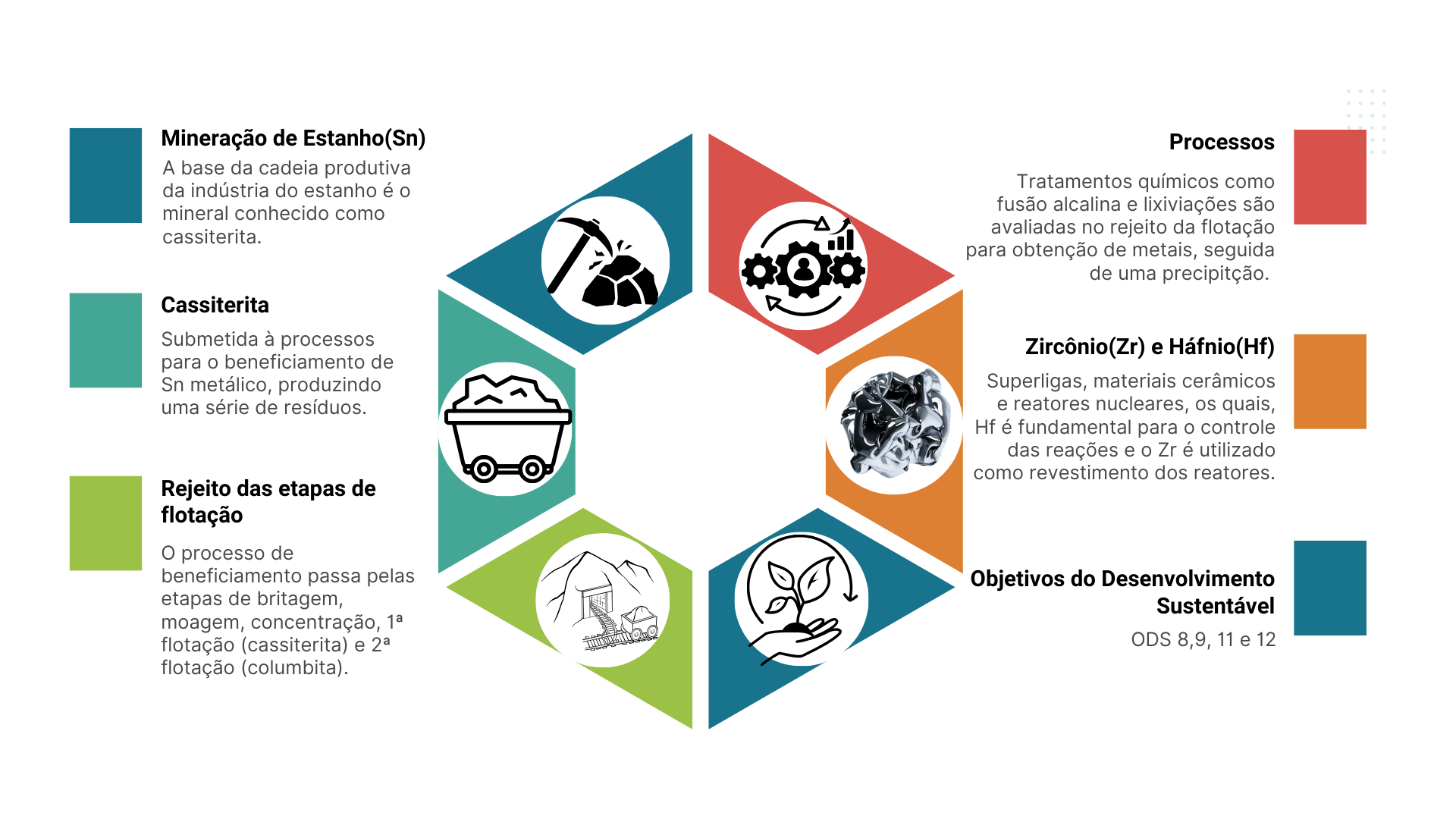 Mineração de Estanho(Sn)

A base da cadeia produtiva da indústria do estanho é o mineral conhecido como cassiterita.

Cassiterita

Submetida à processos para o beneficiamento de Sn metálico, produzindo uma série de resíduos.

Rejeito das etapas de flotação

O processo de beneficiamento passa pelas etapas de britagem, moagem, concentração, 1ª flotação (cassiterita) e 2ª flotação (columbita).

Processos

Tratamentos químicos como fusão alcalina e lixiviações são avaliadas no rejeito da flotação para obtenção de metais, seguida de uma precipitção.

Zircônio(Zr) e Háfnio(Hf)

Superligas, materiais cerâmicos e reatores nucleares, os quais, Hf é fundamental para o controle das reações e o Zr é utilizado como revestimento dos reatores.

Objetivos do Desenvolvimento Sustentável

ODS 8,9, 11 e 12